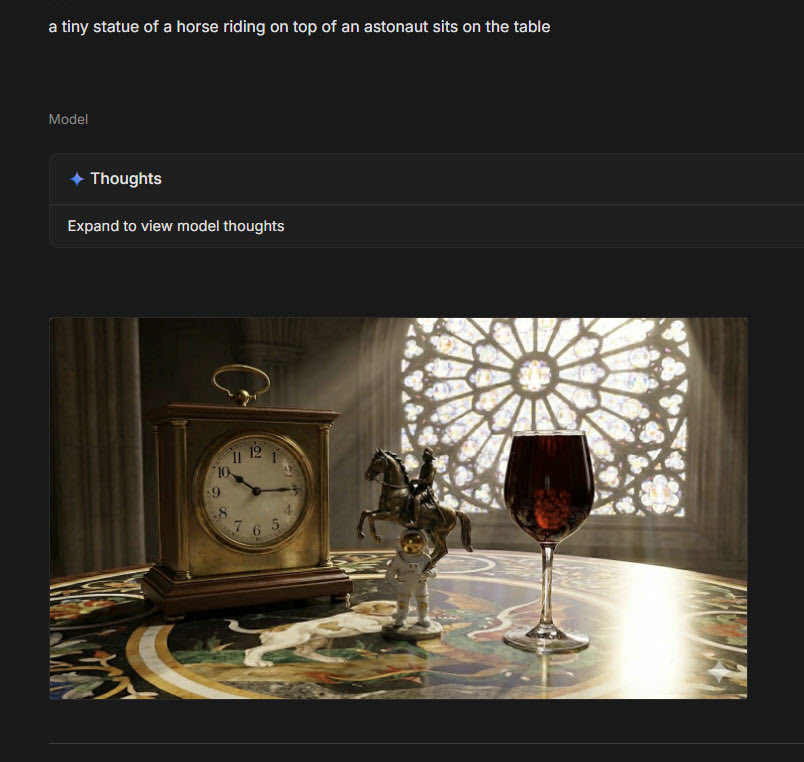 a tiny statue of a horse riding on top of an astonaut sits on the table

Model

Thoughts

Expand to view model thoughts

12
1
2
3
4
5
6
7
8
9
10
11